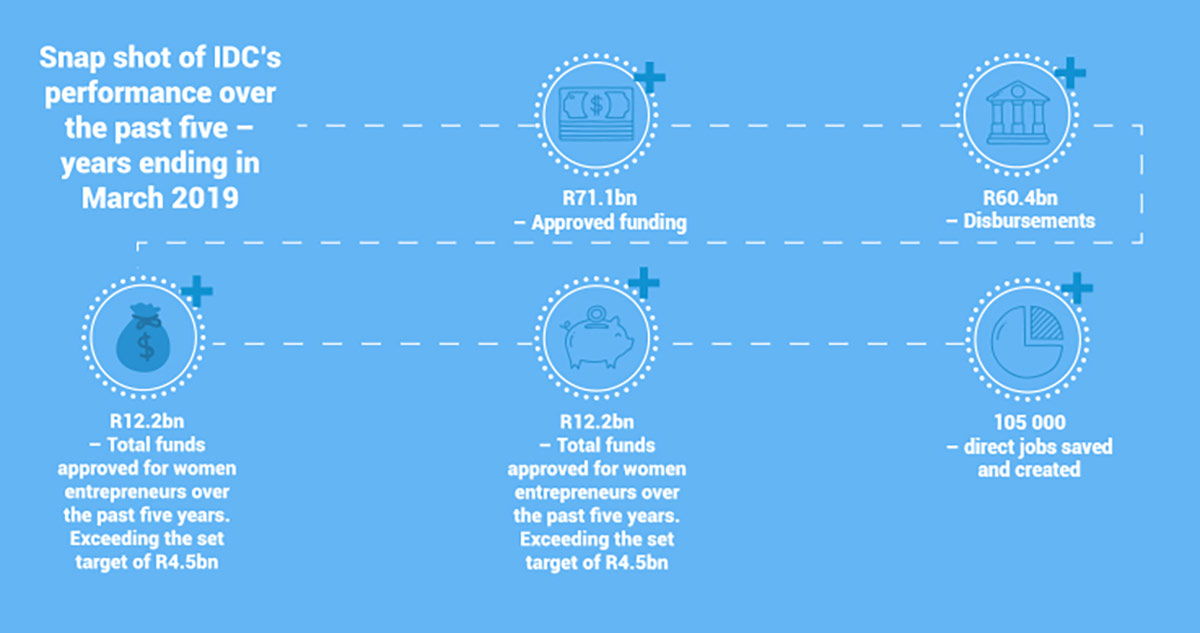 Snap shot of IDC's performance over the past five – years ending in March 2019

R71.1bn
– Approved funding

R60.4bn
– Disbursements

R12.2bn
– Total funds approved for women entrepreneurs over the past five years. Exceeding the set target of R4.5bn

R12.2bn
– Total funds approved for women entrepreneurs over the past five years. Exceeding the set target of R4.5bn

105 000
– direct jobs saved and created